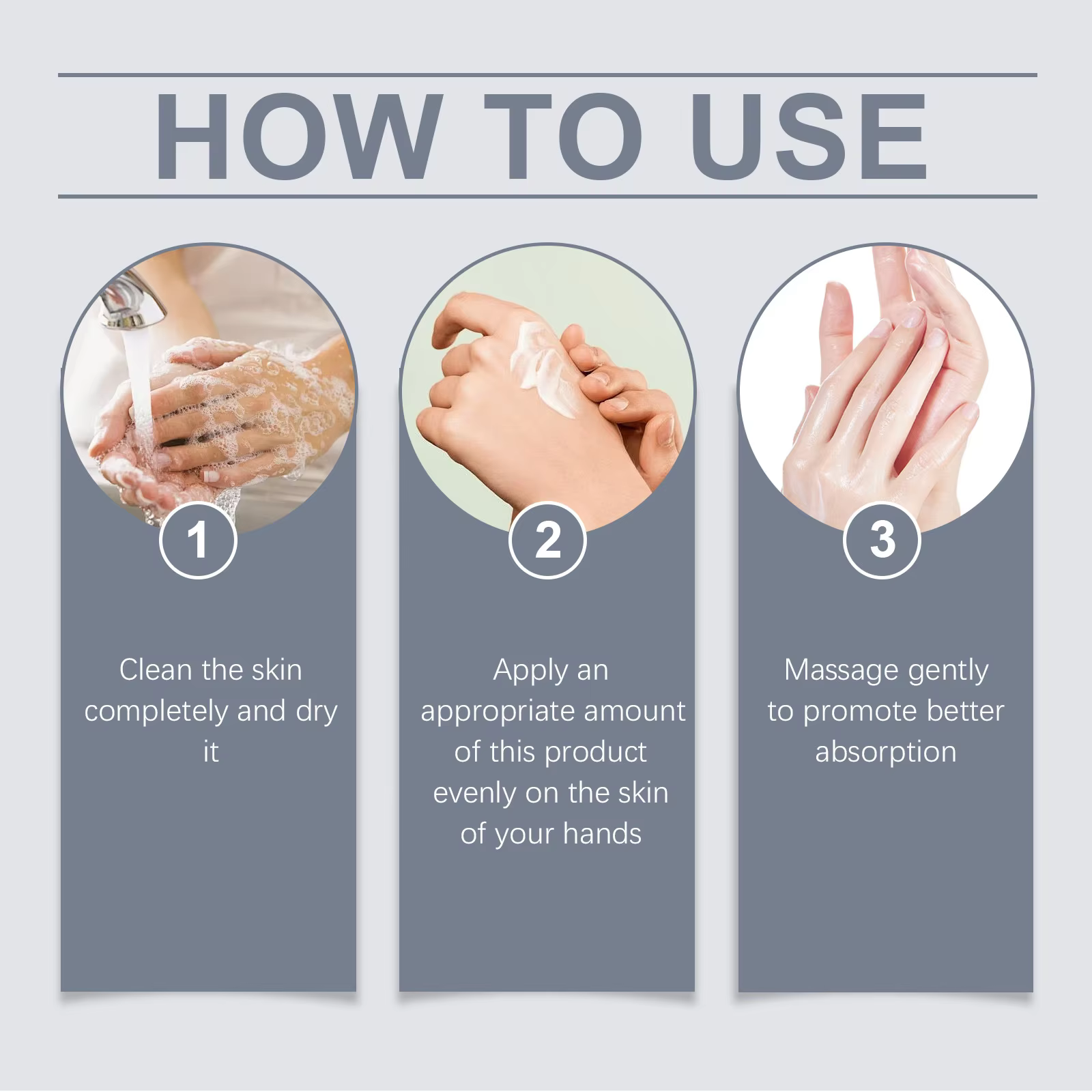 HOW TO USE

1

Clean the skin completely and dry it

2

Apply an appropriate amount of this product evenly on the skin of your hands

3

Massage gently to promote better absorption