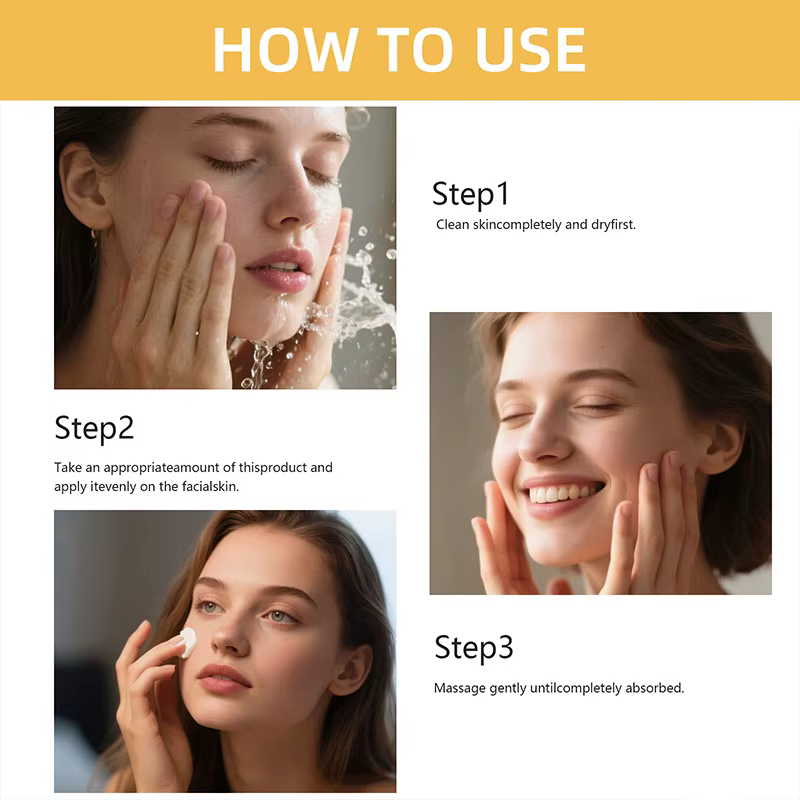 HOW TO USE

Step1
Clean skincompletely and dryfirst.

Step2
Take an appropriateamount of thisproduct and apply itevenly on the facialskin.

Step3
Massage gently untilcompletely absorbed.