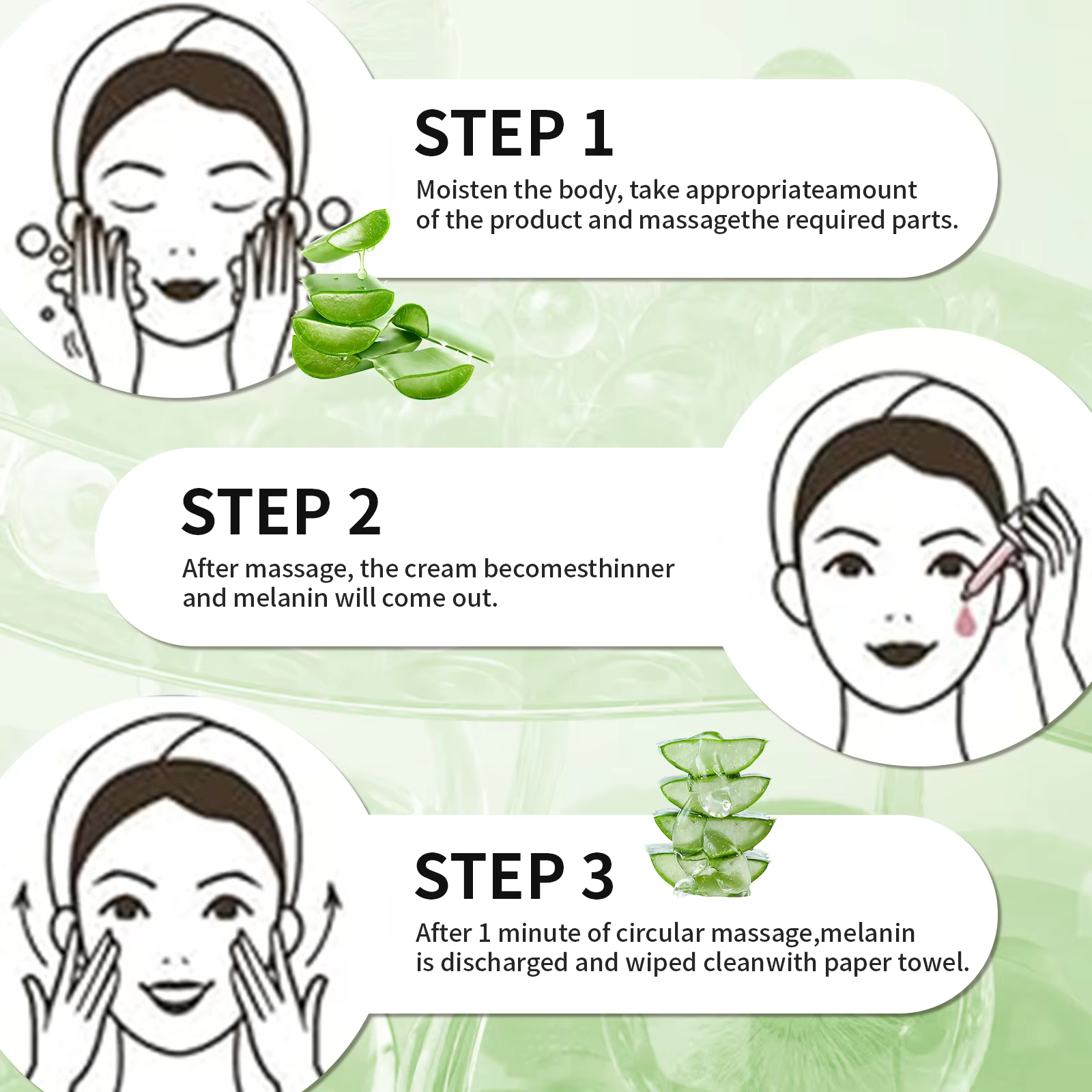 STEP 1

Moisten the body, take appropriateamount of the product and massagethe required parts.

STEP 2

After massage, the cream becomesthinner and melanin will come out.

STEP 3

After 1 minute of circular massage,melanin is discharged and wiped cleanwith paper towel.