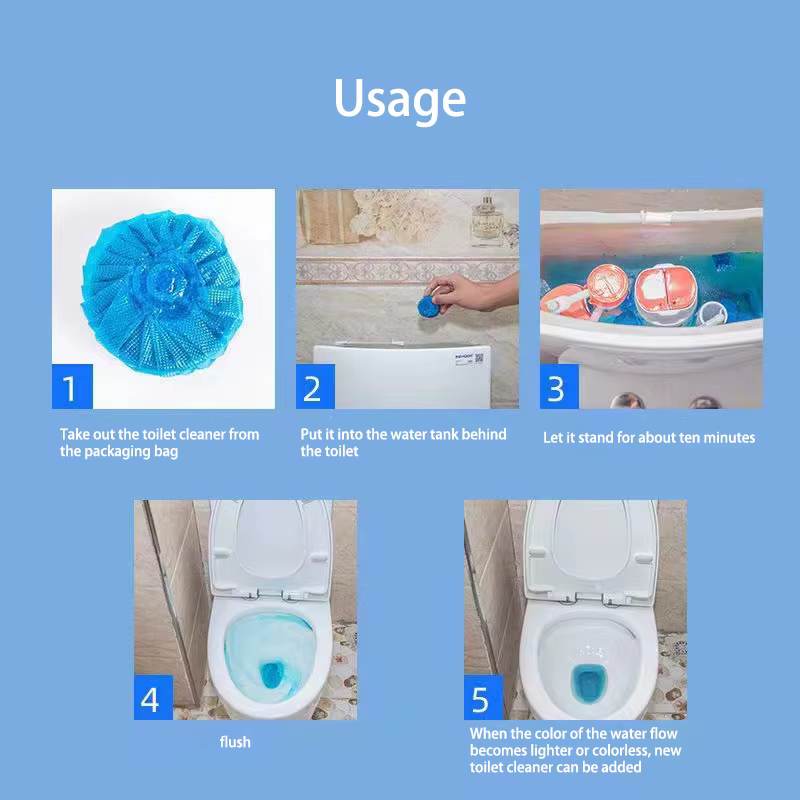 Usage

1

Take out the toilet cleaner from the packaging bag

2

Put it into the water tank behind the toilet

3

Let it stand for about ten minutes

4

flush

5

When the color of the water flow becomes lighter or colorless, new toilet cleaner can be added