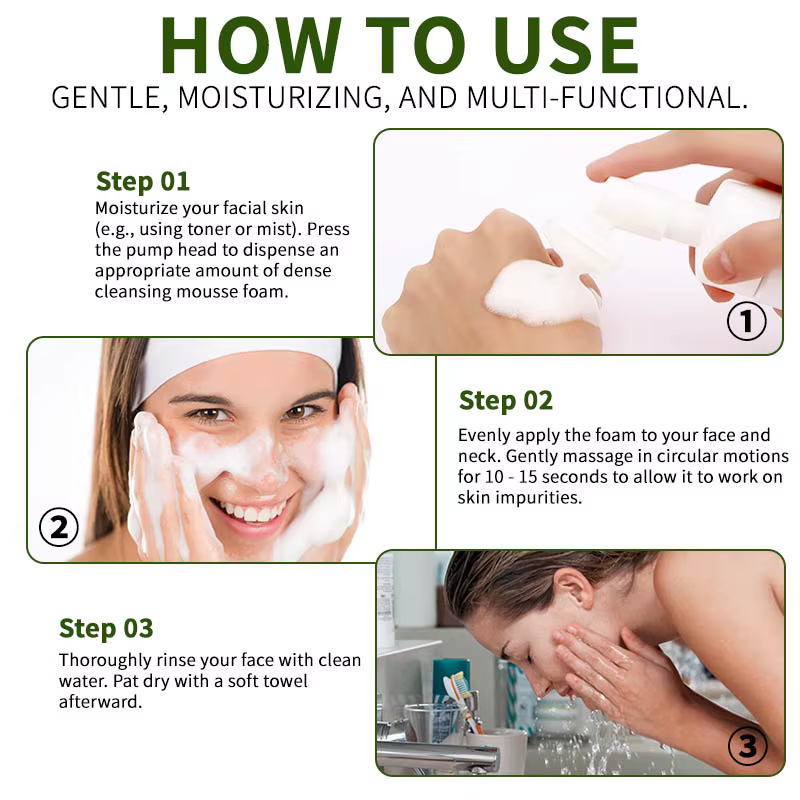 HOW TO USE
GENTLE, MOISTURIZING, AND MULTI-FUNCTIONAL.

Step 01
Moisturize your facial skin (e.g., using toner or mist). Press the pump head to dispense an appropriate amount of dense cleansing mousse foam.

①

②

Step 02
Evenly apply the foam to your face and neck. Gently massage in circular motions for 10 - 15 seconds to allow it to work on skin impurities.

Step 03
Thoroughly rinse your face with clean water. Pat dry with a soft towel afterward.

③