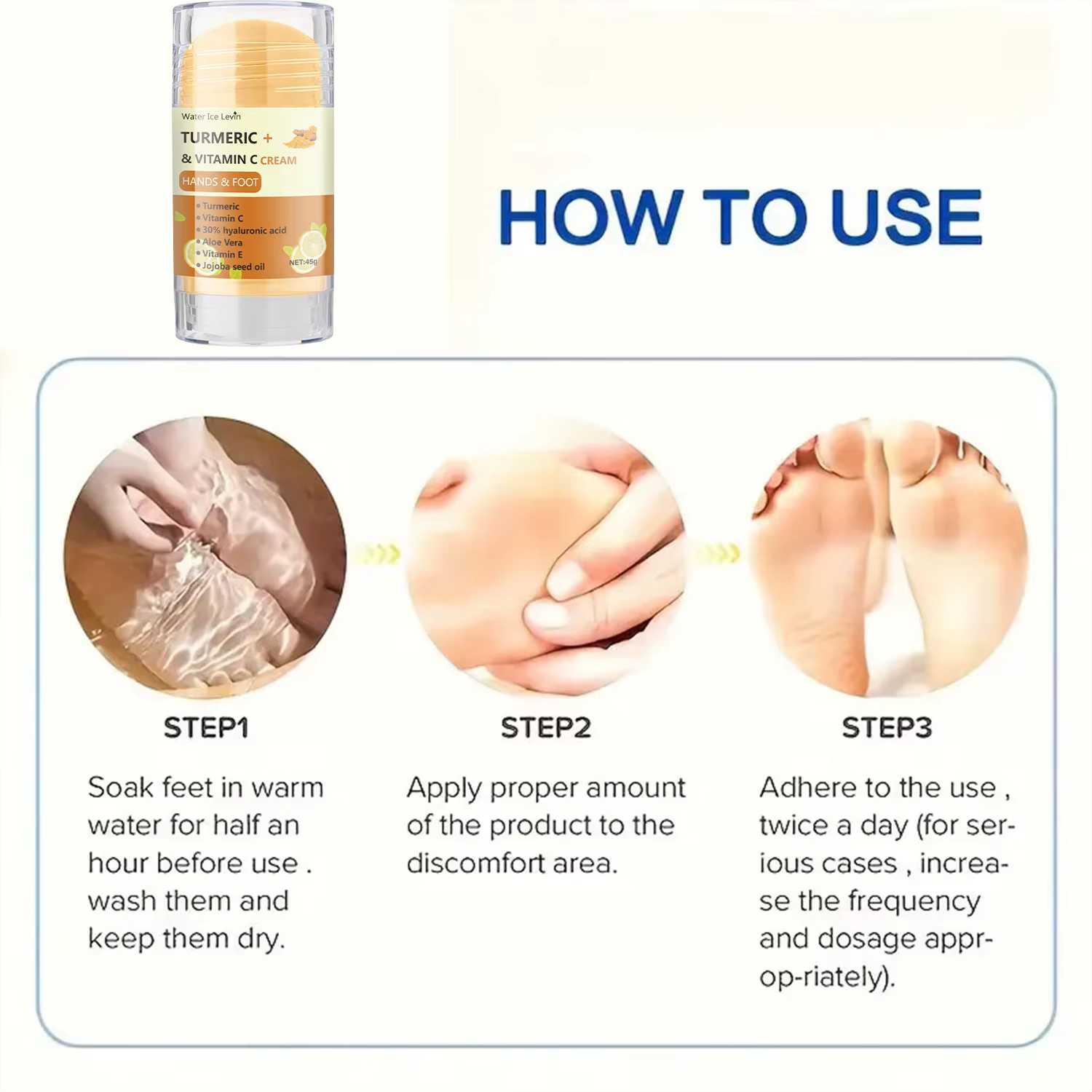 Water Ice Levin
TURMERIC +
& VITAMIN C CREAM
HANDS & FOOT
• Turmeric
• Vitamin C
• 30% hyaluronic acid
• Aloe Vera
• Vitamin E
• Jojoba seed oil
NET:45g

HOW TO USE

STEP1

Soak feet in warm water for half an hour before use . wash them and keep them dry.

STEP2

Apply proper amount of the product to the discomfort area.

STEP3

Adhere to the use , twice a day (for serious cases , increase the frequency and dosage appr-op-riately).